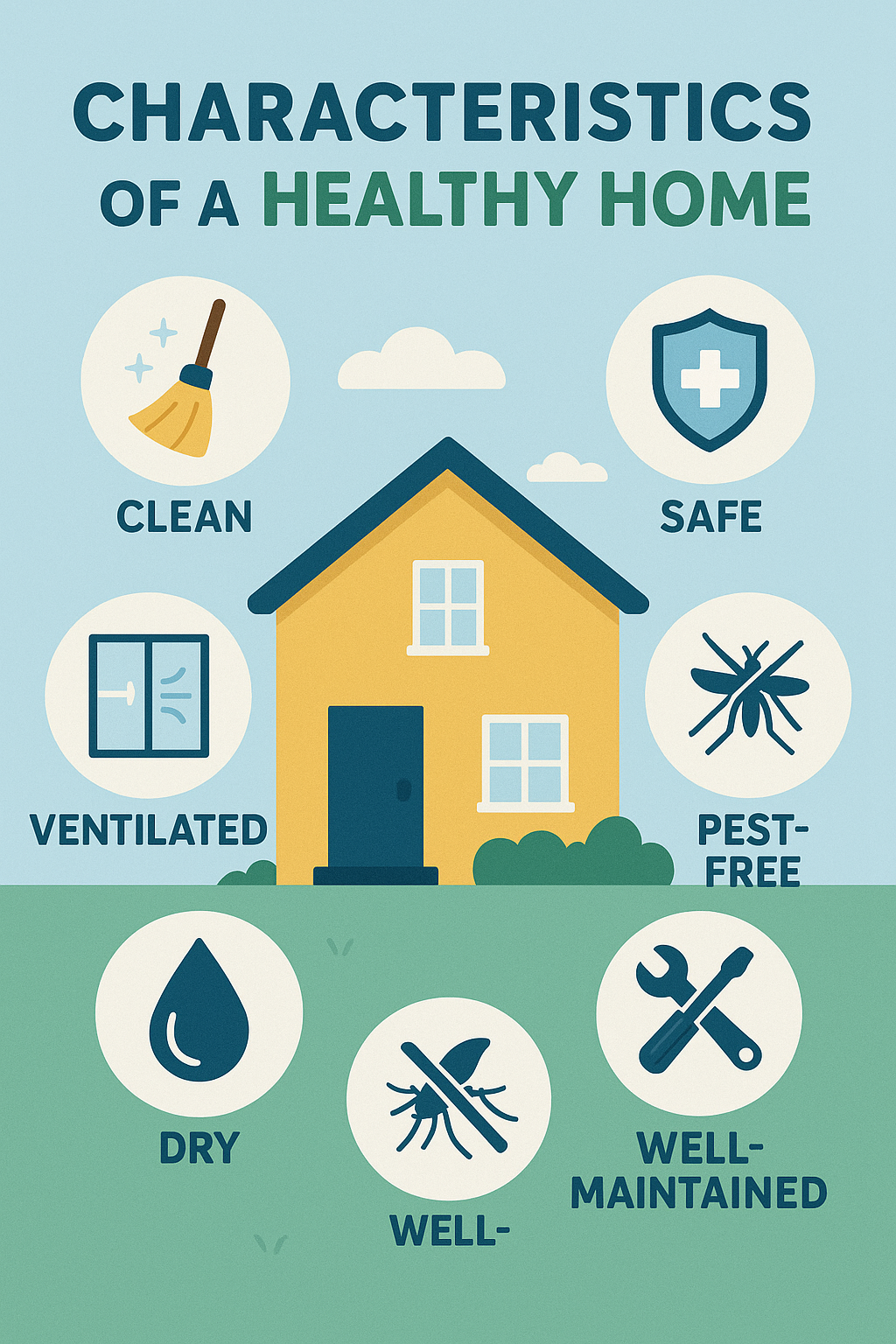 CHARACTERISTICS OF A HEALTHY HOME

CLEAN

SAFE

VENTILATED

PEST-FREE

DRY

WELL-

WELL-MAINTAINED